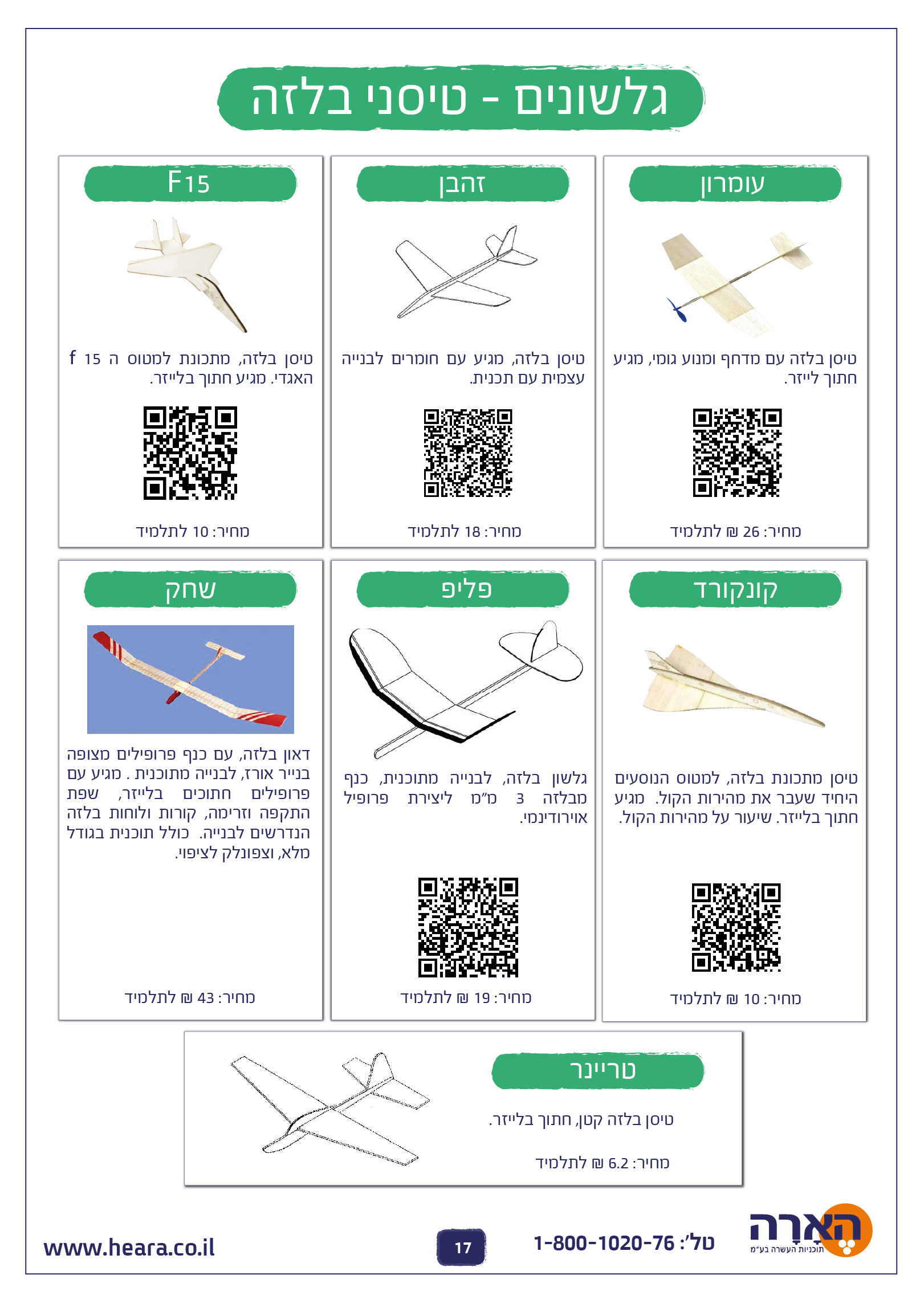 גלשונים - טיסני בלזה

עומרון

טיסן בלזה עם מדחף ומנוע גומי, מגיע חתוך לייזר.

מחיר: 26 ₪ לתלמיד

זהבן

טיסן בלזה, מגיע עם חומרים לבנייה עצמית עם תכנית.

מחיר: 18 לתלמיד

F15

טיסן בלזה, מתכונת למטוס ה 15 f האגדי. מגיע חתוך בלייזר.

מחיר: 10 לתלמיד

קונקורד

טיסן מתכונת בלזה, למטוס הנוסעים היחיד שעבר את מהירות הקול. מגיע חתוך בלייזר. שיעור על מהירות הקול.

מחיר: 10 ₪ לתלמיד

פליפ

גלשון בלזה, לבנייה מתוכנית, כנף מבלזה 3 מ"מ ליצירת פרופיל אוירודינמי.

מחיר: 19 ₪ לתלמיד

שחק

דאון בלזה, עם כנף פרופילים מצופה בנייר אורז, לבנייה מתוכנית . מגיע עם פרופילים חתוכים בלייזר, שפת התקפה וזרימה, קורות ולוחות בלזה הנדרשים לבנייה. כולל תוכנית בגודל מלא, וצפונלק לציפוי.

מחיר: 43 ₪ לתלמיד

טריינר

טיסן בלזה קטן, חתוך בלייזר.

מחיר: 6.2 ₪ לתלמיד

הארה
תוכניות העשרה בע"מ

טל': 1-800-1020-76

17

www.heara.co.il