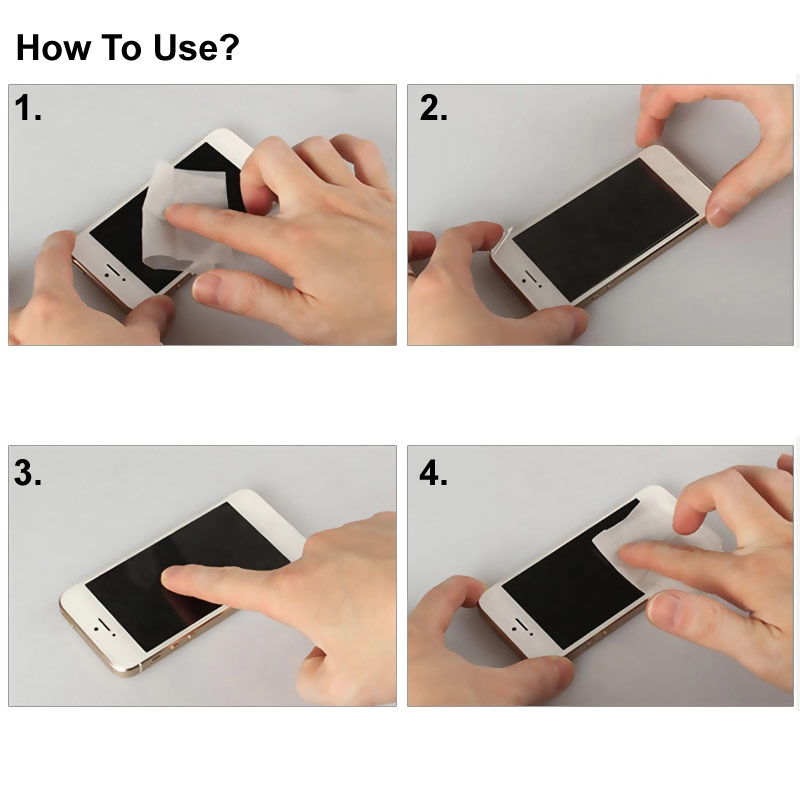 How To Use?

1.

2.

3.

4.