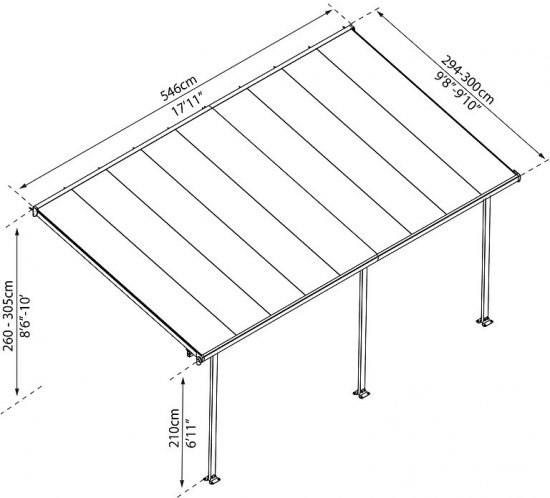 546cm
17'11"

294-300cm
9'8"-9'10"

260 - 305cm
8'6"-10'

210cm
6'11"